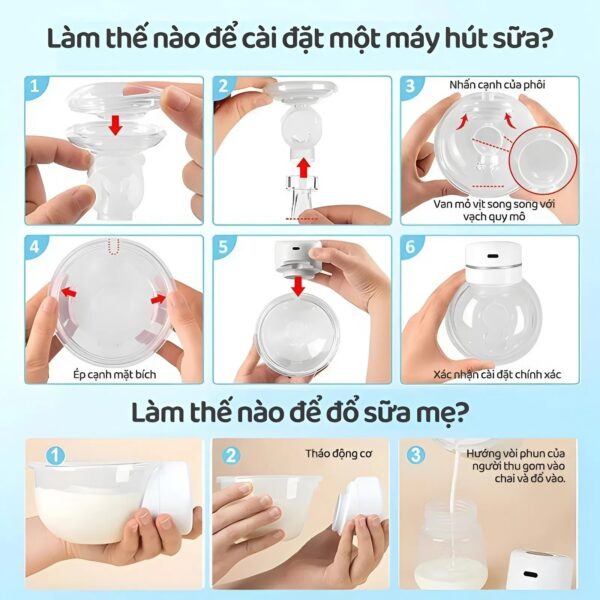 Làm thế nào để cài đặt một máy hút sữa?

1

2

3
Nhấn cạnh của phôi

Van mỏ vịt song song với vạch quy mô

4
Ép cạnh mặt bích

5

6
Xác nhận cài đặt chính xác

Làm thế nào để đổ sữa mẹ?

1

2
Tháo động cơ

3
Hướng vòi phun của người thu gom vào chai và đổ vào.